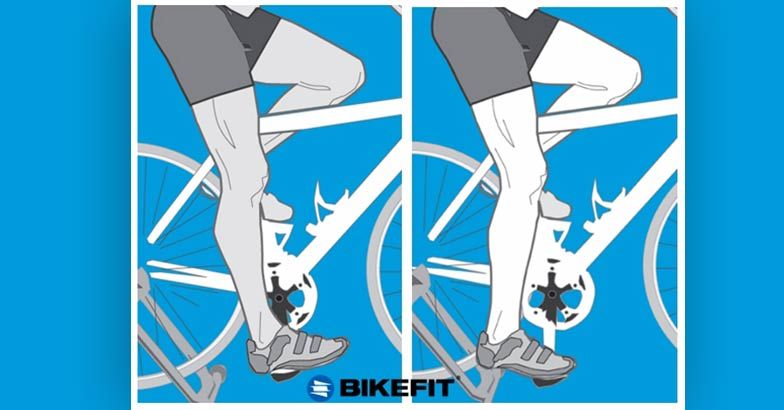 BIKEFIT